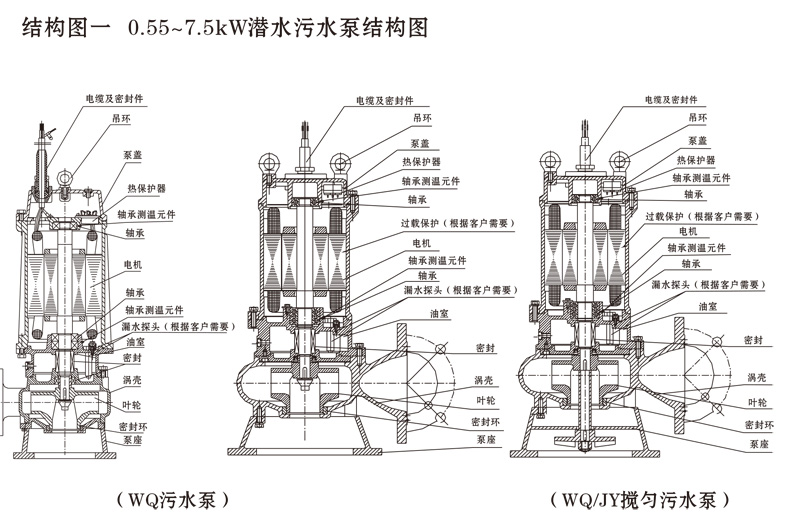 结构图一 0.55~7.5kW潜水污水泵结构图

电缆及密封件
吊环
泵盖
热保护器
轴承测温元件
轴承
电机
轴承
轴承测温元件
漏水探头（根据客户需要）
油室
密封
涡壳
叶轮
密封环
泵座

电缆及密封件
吊环
泵盖
热保护器
轴承测温元件
轴承
过载保护（根据客户需要）
电机
轴承测温元件
轴承
漏水探头（根据客户需要）
油室
密封
涡壳
叶轮
密封环
泵座

电缆及密封件
吊环
泵盖
热保护器
轴承测温元件
轴承
过载保护（根据客户需要）
电机
轴承测温元件
轴承
漏水探头（根据客户需要）
油室
密封
涡壳
叶轮
密封环
泵座

（WQ污水泵）

（WQ/JY搅匀污水泵）